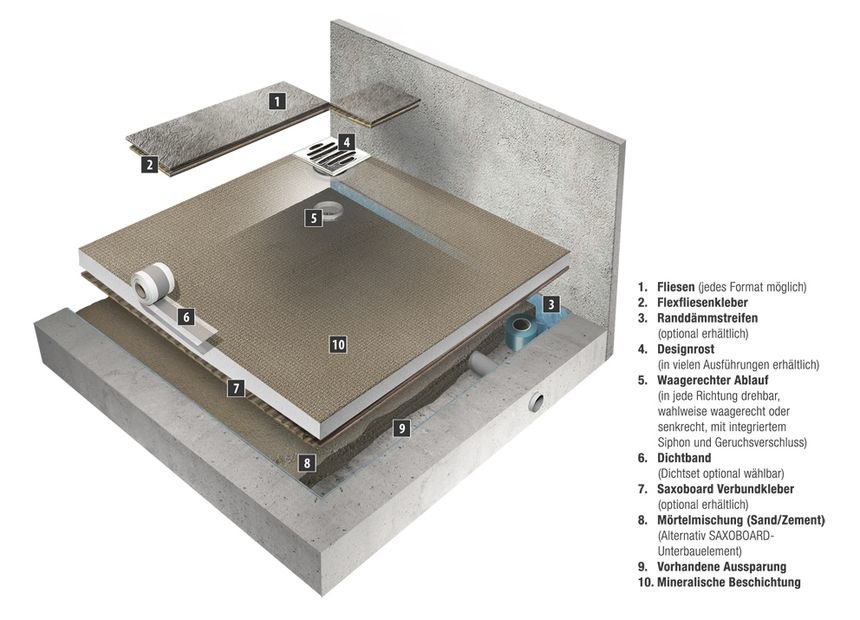 1
2
4
5
3
6
10
7
9
8

1. Fliesen (jedes Format möglich)
2. Flexfliesenkleber
3. Randdämmstreifen (optional erhältlich)
4. Designrost (in vielen Ausführungen erhältlich)
5. Waagerechter Ablauf (in jede Richtung drehbar, wahlweise waagerecht oder senkrecht, mit integriertem Siphon und Geruchsverschluss)
6. Dichtband (Dichtset optional wählbar)
7. Saxoboard Verbundkleber (optional erhältlich)
8. Mörtelmischung (Sand/Zement) (Alternativ SAXOBOARD-Unterbauelement)
9. Vorhandene Aussparung
10. Mineralische Beschichtung