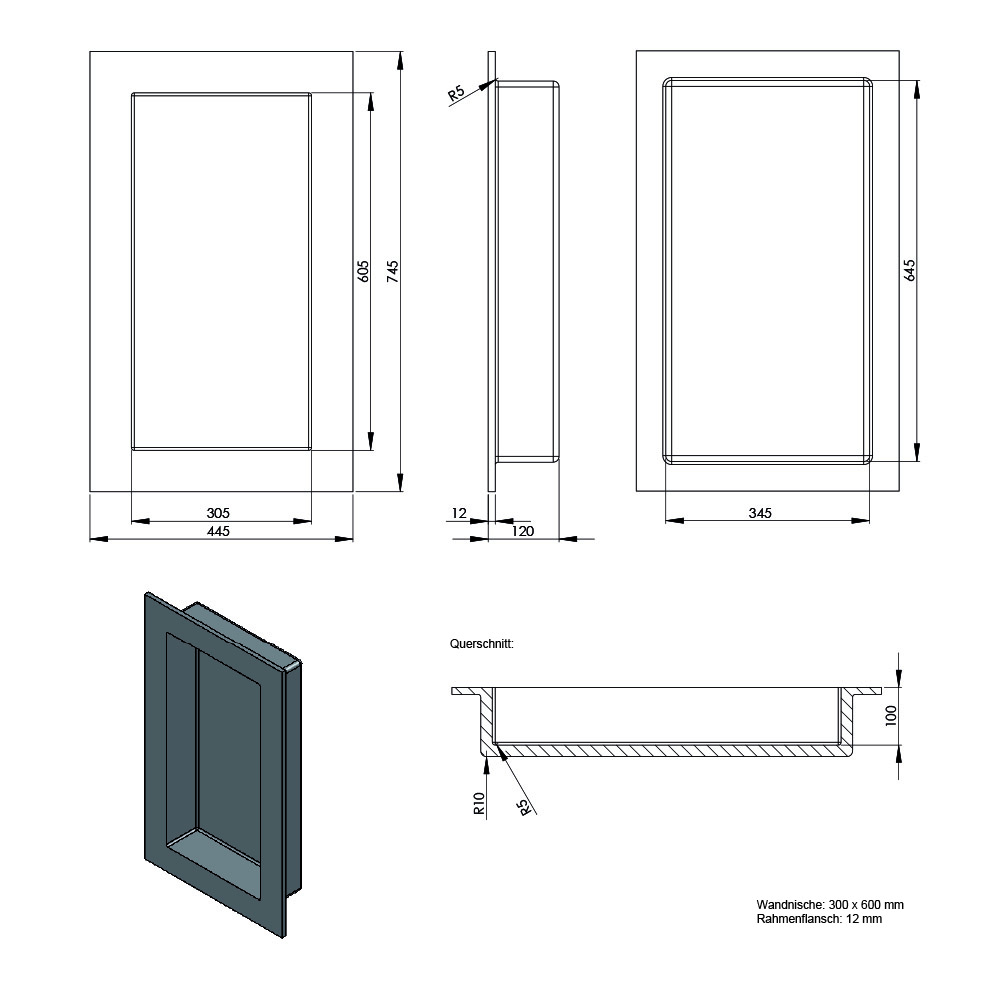 605
745
305
445
R5
12
120
645
345
Querschnitt:
100
R10
R5
Wandnische: 300 x 600 mm
Rahmenflansch: 12 mm