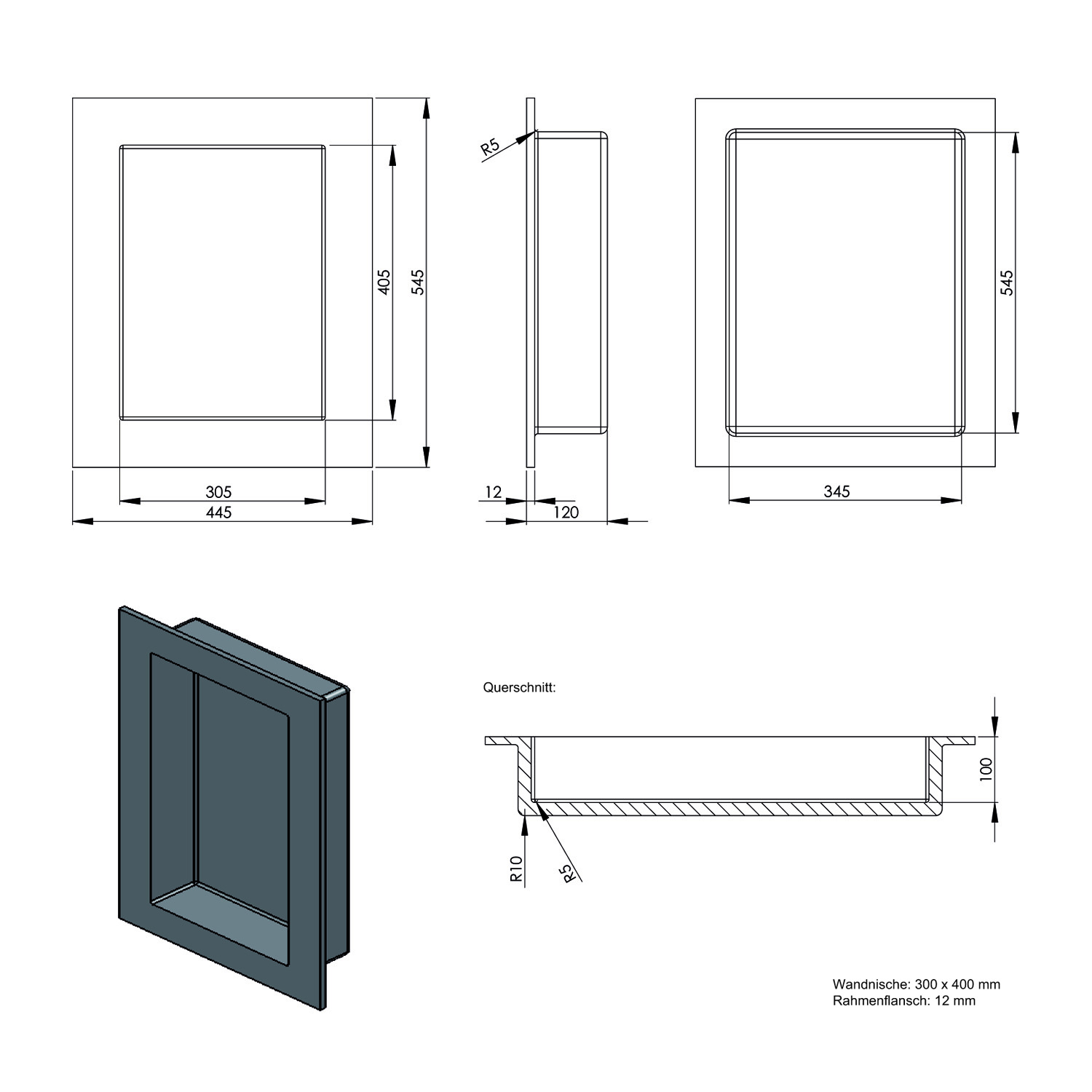 405
545
305
445
R5
12
120
545
345

Querschnitt:
100
R10
R5

Wandnische: 300 x 400 mm
Rahmenflansch: 12 mm