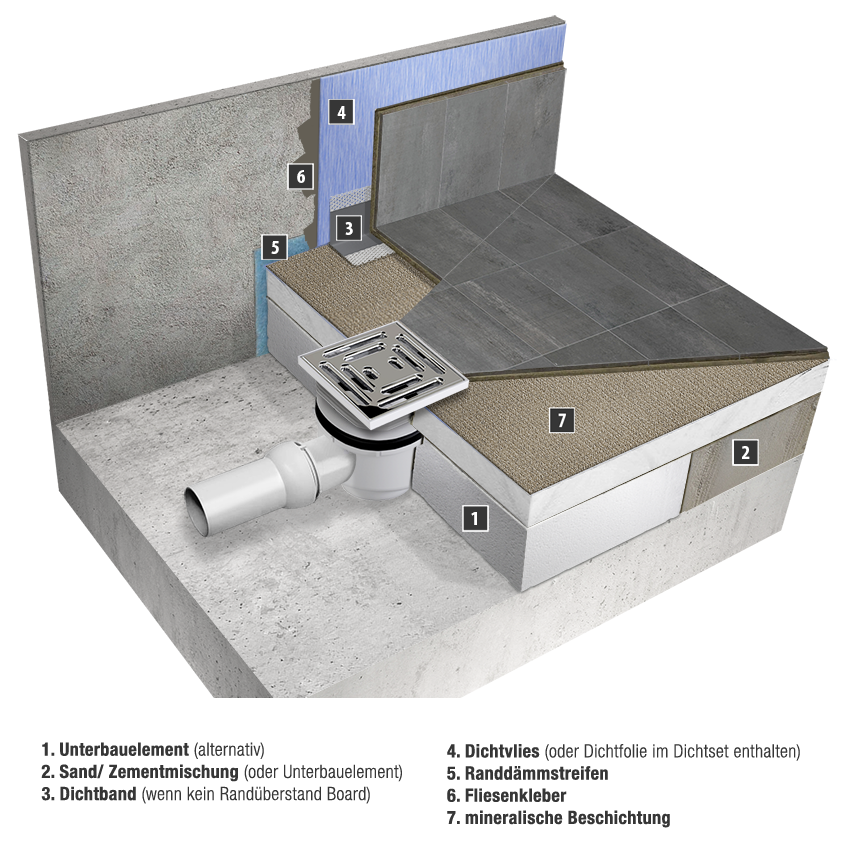 4

6

3

5

7

2

1

1. Unterbauelement (alternativ)
2. Sand/ Zementmischung (oder Unterbauelement)
3. Dichtband (wenn kein Randüberstand Board)

4. Dichtvlies (oder Dichtfolie im Dichtset enthalten)
5. Randdämmstreifen
6. Fliesenkleber
7. mineralische Beschichtung