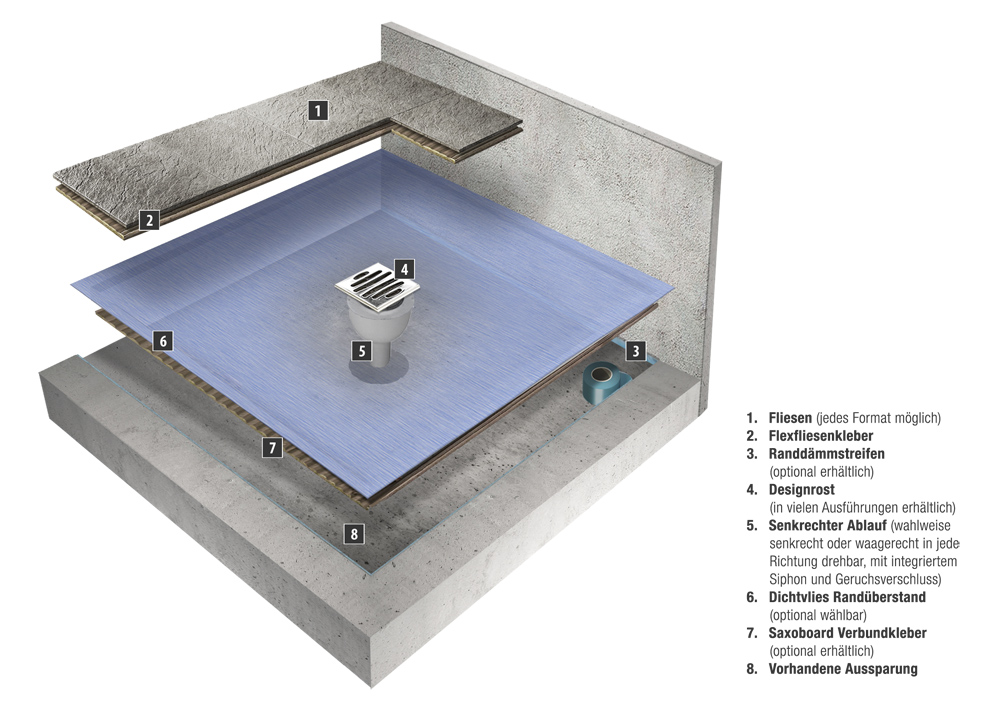 1

2

4

6

5

3

7

8

1. **Fliesen** (jedes Format möglich)
2. **Flexfliesenkleber**
3. **Randdämmstreifen** (optional erhältlich)
4. **Designrost** (in vielen Ausführungen erhältlich)
5. **Senkrechter Ablauf** (wahlweise senkrecht oder waagerecht in jede Richtung drehbar, mit integriertem Siphon und Geruchsverschluss)
6. **Dichtvlies Randüberstand** (optional wählbar)
7. **Saxoboard Verbundkleber** (optional erhältlich)
8. **Vorhandene Aussparung**