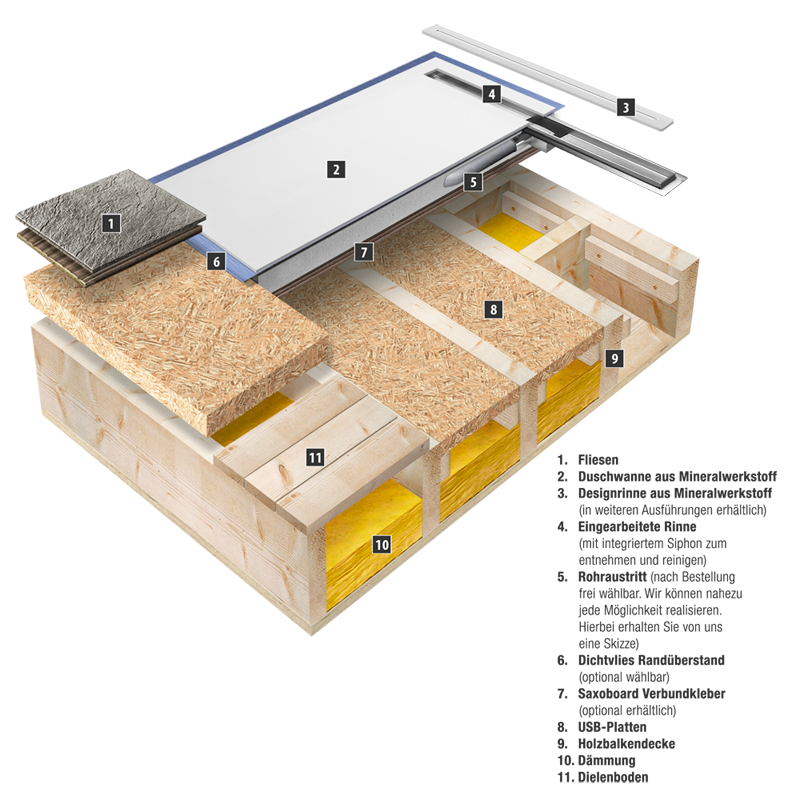 4

3

2

5

1

6

7

8

9

11

10

1. Fliesen
2. Duschwanne aus Mineralwerkstoff
3. Designrinne aus Mineralwerkstoff (in weiteren Ausführungen erhältlich)
4. Eingearbeitete Rinne (mit integriertem Siphon zum entnehmen und reinigen)
5. Rohraustritt (nach Bestellung frei wählbar. Wir können nahezu jede Möglichkeit realisieren. Hierbei erhalten Sie von uns eine Skizze)
6. Dichtvlies Randüberstand (optional wählbar)
7. Saxoboard Verbundkleber (optional erhältlich)
8. USB-Platten
9. Holzbalkendecke
10. Dämmung
11. Dielenboden