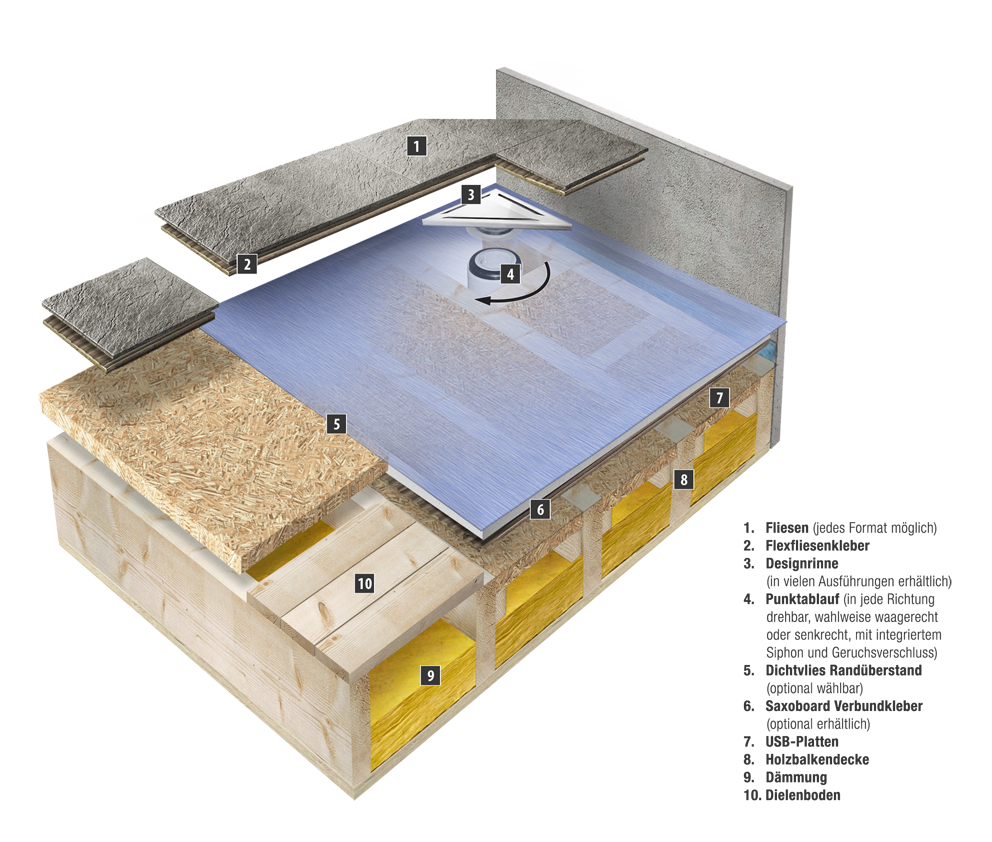 1

3

2

4

7

5

8

6

10

9

1. **Fliesen** (jedes Format möglich)
2. **Flexfliesenkleber**
3. **Designrinne** (in vielen Ausführungen erhältlich)
4. **Punktablauf** (in jede Richtung drehbar, wahlweise waagerecht oder senkrecht, mit integriertem Siphon und Geruchsverschluss)
5. **Dichtvlies Randüberstand** (optional wählbar)
6. **Saxoboard Verbundkleber** (optional erhältlich)
7. **USB-Platten**
8. **Holzbalkendecke**
9. **Dämmung**
10. **Dielenboden**