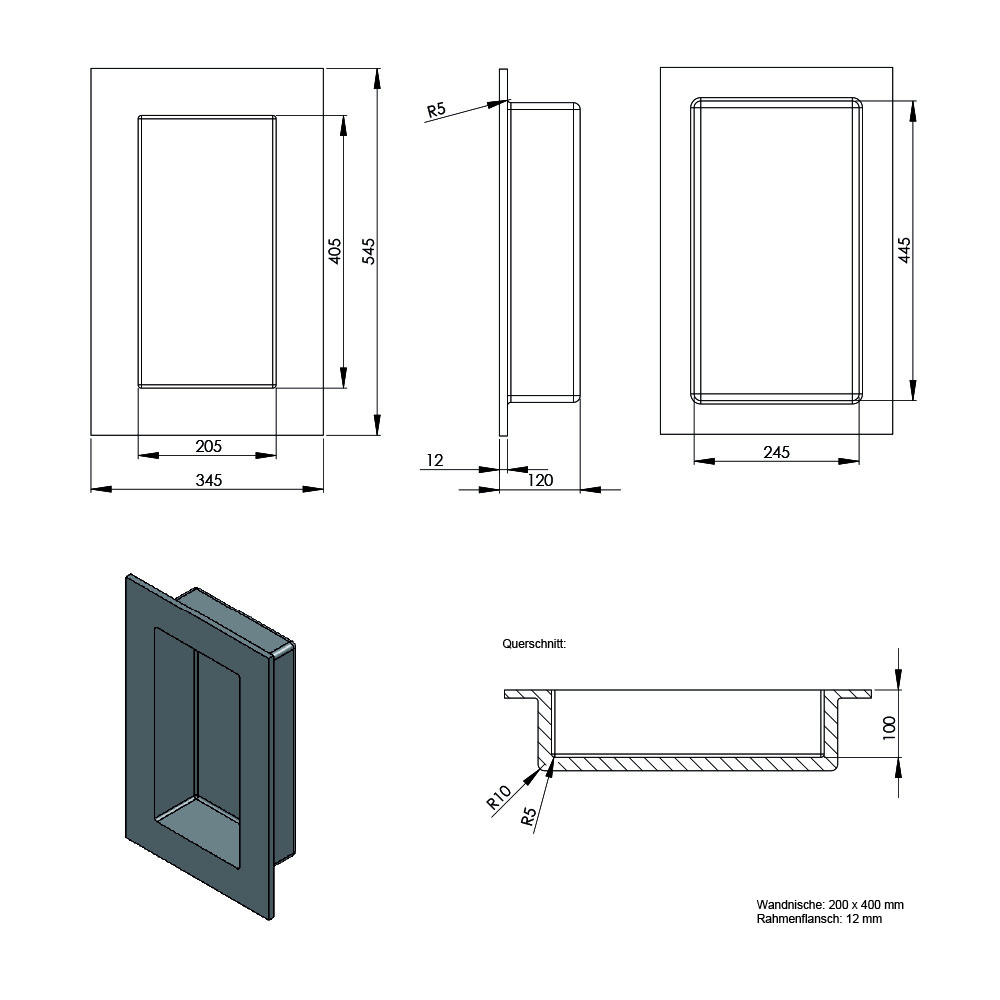 405
545
205
345
R5
12
120
445
245
Querschnitt:
100
R10
R5
Wandnische: 200 x 400 mm
Rahmenflansch: 12 mm