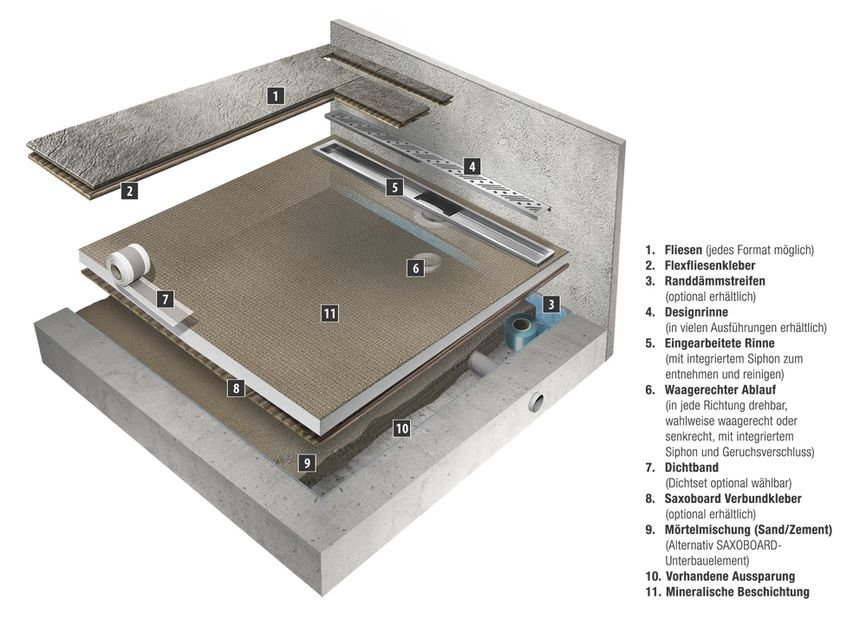 1

2

4

5

6

3

7

11

8

10

9

1. Fliesen (jedes Format möglich)
2. Flexfliesenkleber
3. Randdämmstreifen (optional erhältlich)
4. Designrinne (in vielen Ausführungen erhältlich)
5. Eingearbeitete Rinne (mit integriertem Siphon zum entnehmen und reinigen)
6. Waagerechter Ablauf (in jede Richtung drehbar, wahlweise waagerecht oder senkrecht, mit integriertem Siphon und Geruchsverschluss)
7. Dichtband (Dichtset optional wählbar)
8. Saxoboard Verbundkleber (optional erhältlich)
9. Mörtelmischung (Sand/Zement) (Alternativ SAXOBOARD-Unterbauelement)
10. Vorhandene Aussparung
11. Mineralische Beschichtung